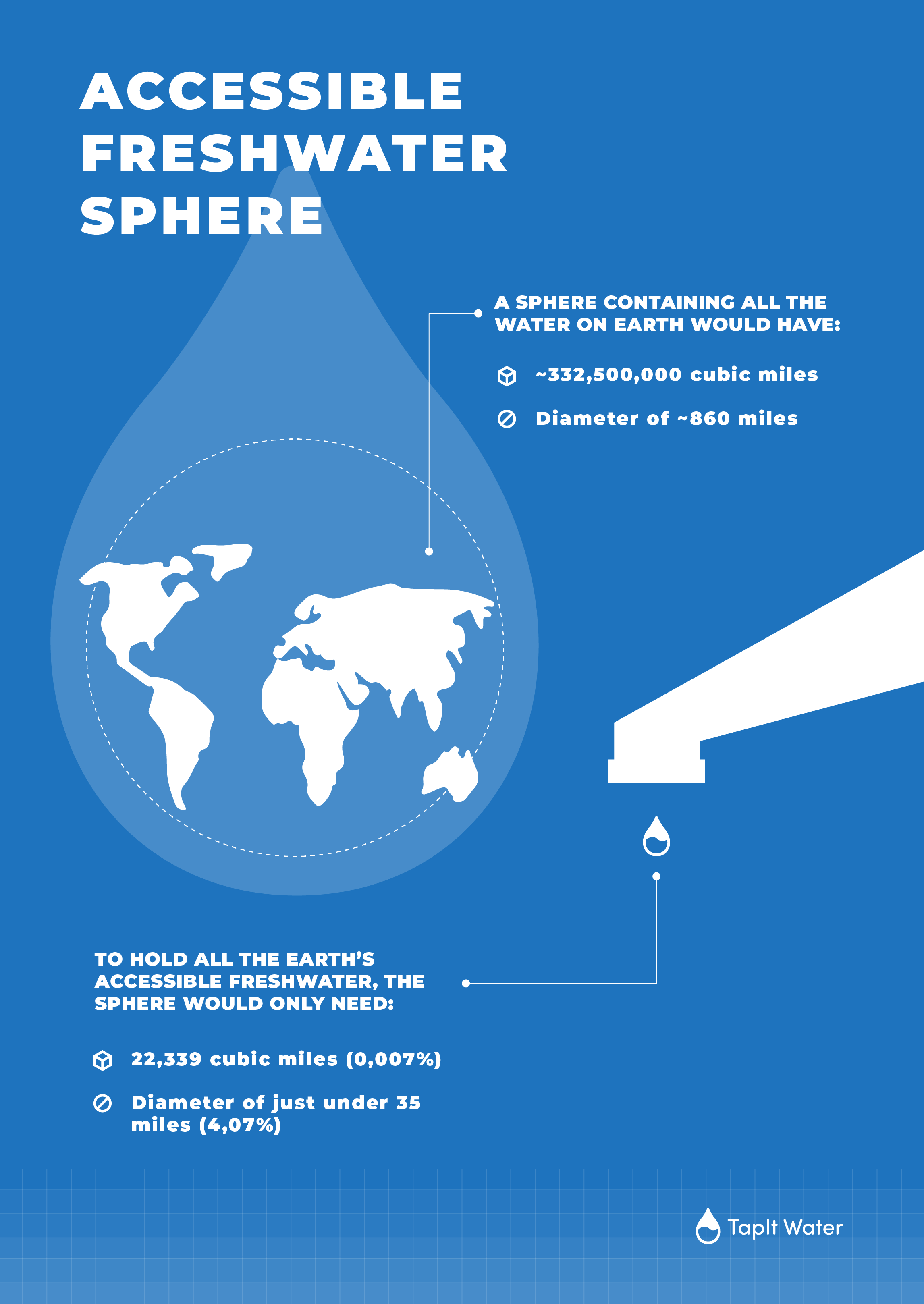 ACCESSIBLE FRESHWATER SPHERE

A SPHERE CONTAINING ALL THE WATER ON EARTH WOULD HAVE:

~332,500,000 cubic miles

Diameter of ~860 miles

TO HOLD ALL THE EARTH'S ACCESSIBLE FRESHWATER, THE SPHERE WOULD ONLY NEED:

22,339 cubic miles (0,007%)

Diameter of just under 35 miles (4,07%)

TapIt Water